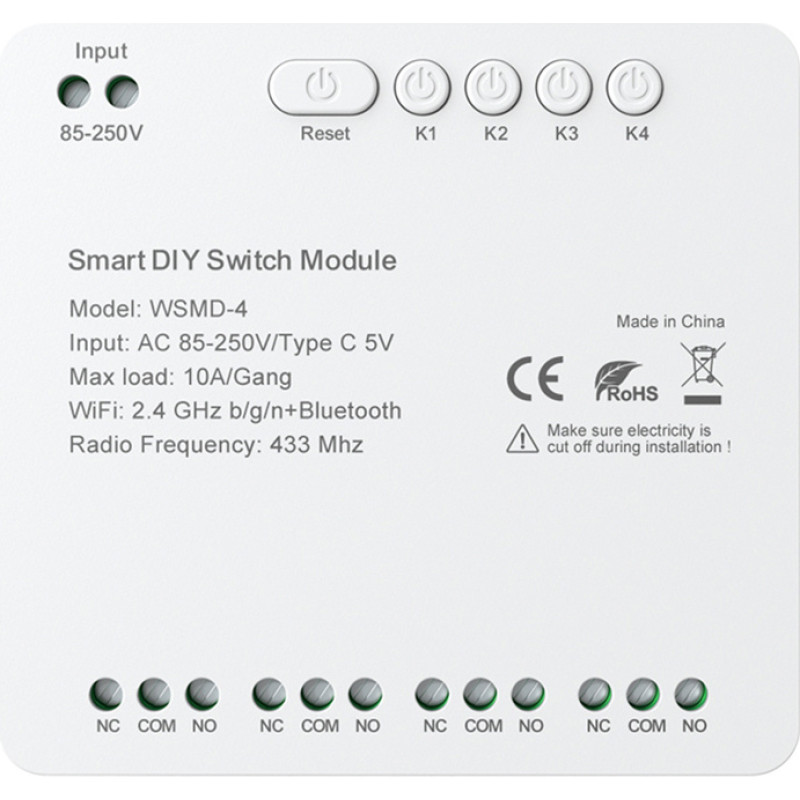 Input
85-250V

Reset K1 K2 K3 K4

Smart DIY Switch Module
Model: WSMD-4
Input: AC 85-250V/Type C 5V
Max load: 10A/Gang
WiFi: 2.4 GHz b/g/n+Bluetooth
Radio Frequency: 433 Mhz

Made in China
CE RoHS
Make sure electricity is cut off during installation !

NC COM NO NC COM NO NC COM NO NC COM NO